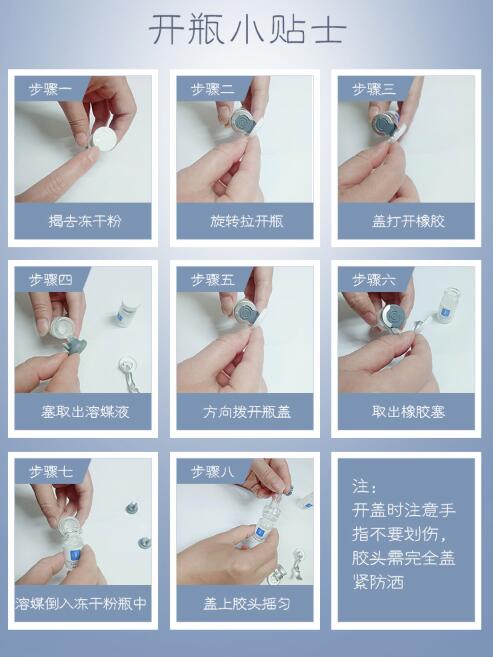 开瓶小贴士

步骤一
揭去冻干粉

步骤二
旋转拉开瓶

步骤三
盖打开橡胶

步骤四
塞取出溶媒液

步骤五
方向拨开瓶盖

步骤六
取出橡胶塞

步骤七
溶媒倒入冻干粉瓶中

步骤八
盖上胶头摇匀

注：
开盖时注意手指不要划伤，胶头需完全盖紧防洒